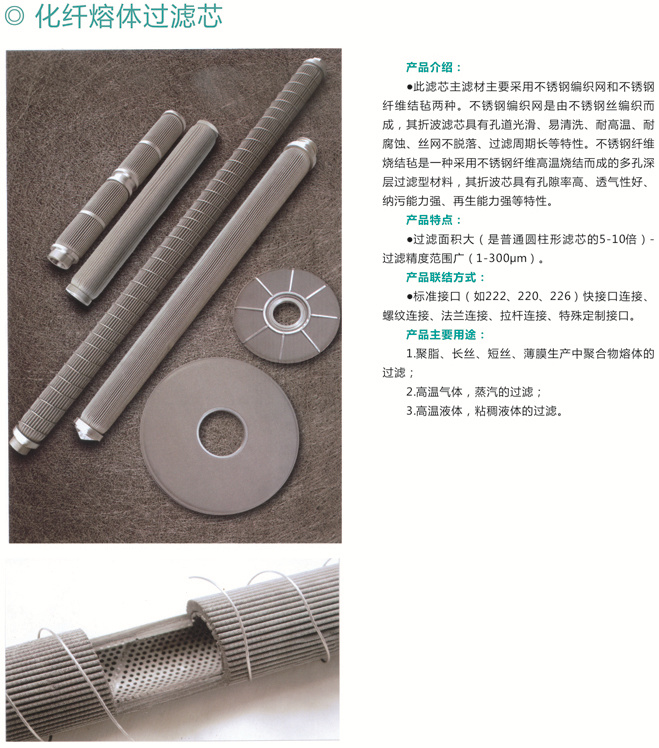 ◎ 化纤熔体过滤芯

产品介绍：

●此滤芯主滤材主要采用不锈钢编织网和不锈钢纤维结毡两种。不锈钢编织网是由不锈钢丝编织而成，其折波滤芯具有孔道光滑、易清洗、耐高温、耐腐蚀、丝网不脱落、过滤周期长等特性。不锈钢纤维烧结毡是一种采用不锈钢纤维高温烧结而成的多孔深层过滤型材料，其折波芯具有孔隙率高、透气性好、纳污能力强、再生能力强等特性。

产品特点：

●过滤面积大（是普通圆柱形滤芯的5-10倍）-过滤精度范围广（1-300μm）。

产品联结方式：

●标准接口（如222、220、226）快接口连接、螺纹连接、法兰连接、拉杆连接、特殊定制接口。

产品主要用途：

1.聚脂、长丝、短丝、薄膜生产中聚合物熔体的过滤；

2.高温气体，蒸汽的过滤；

3.高温液体，粘稠液体的过滤。